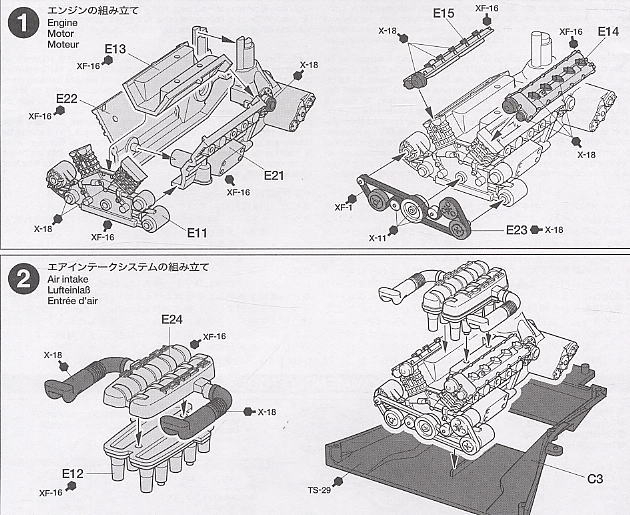 1
エンジンの組み立て
Engine
Motor
Moteur

E13
XF-16
E22
XF-16
X-18
E21
XF-16
X-18
XF-16
E11

E15
XF-16
X-18
XF-16
E14
X-18
XF-1
X-11
E23
X-18

2
エアインテークシステムの組み立て
Air intake
Lufteinlaß
Entrée d'air

E24
XF-16
X-18
X-18
E12
XF-16

TS-29
C3