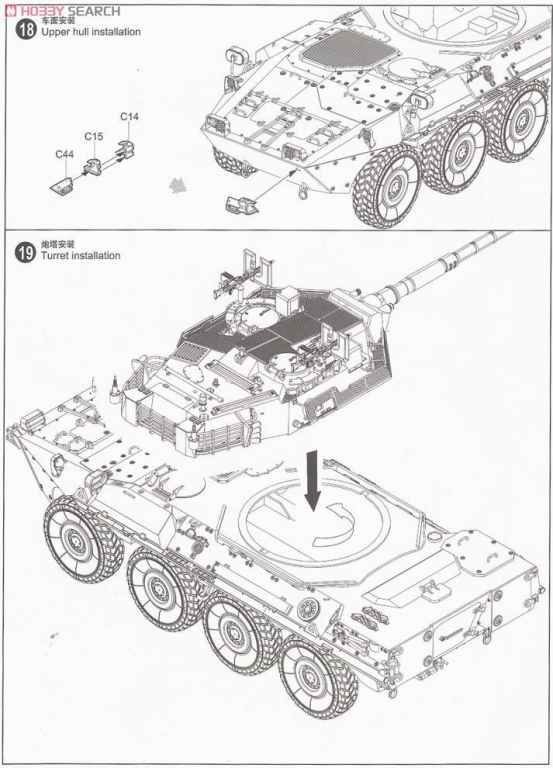 HOBBY SEARCH

18 车面安装
Upper hull installation

C14
C15
C44

19 炮塔安装
Turret installation