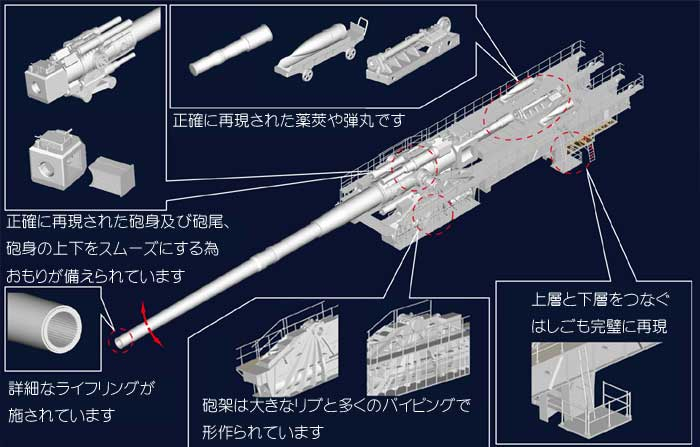 正確に再現された薬莢や弾丸です

正確に再現された砲身及び砲尾、砲身の上下をスムーズにする為おもりが備えられています

詳細なライフリングが施されています

砲架は大きなリブと多くのパイピングで形作られています

上層と下層をつなぐはしごも完璧に再現